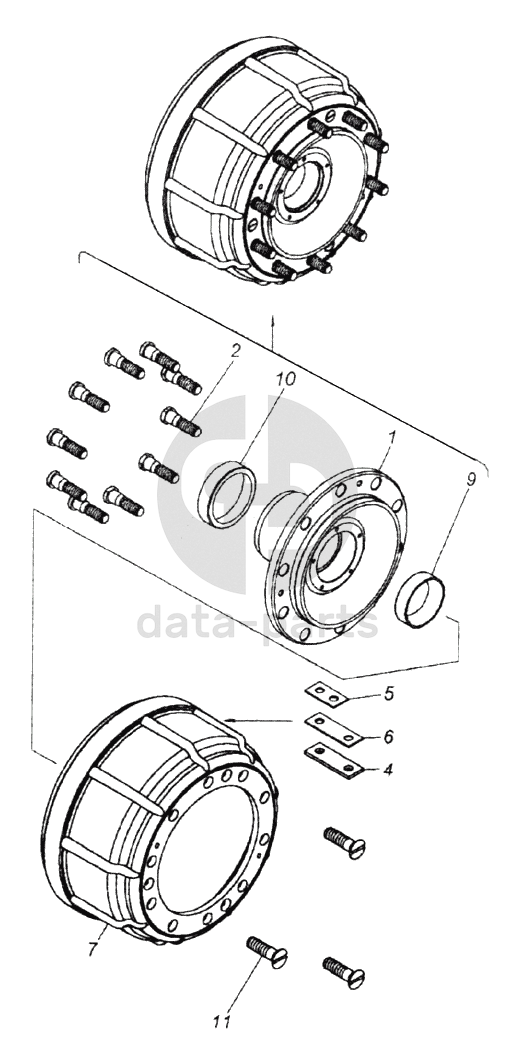 2
10
1
9
data-parts
5
6
4
7
11