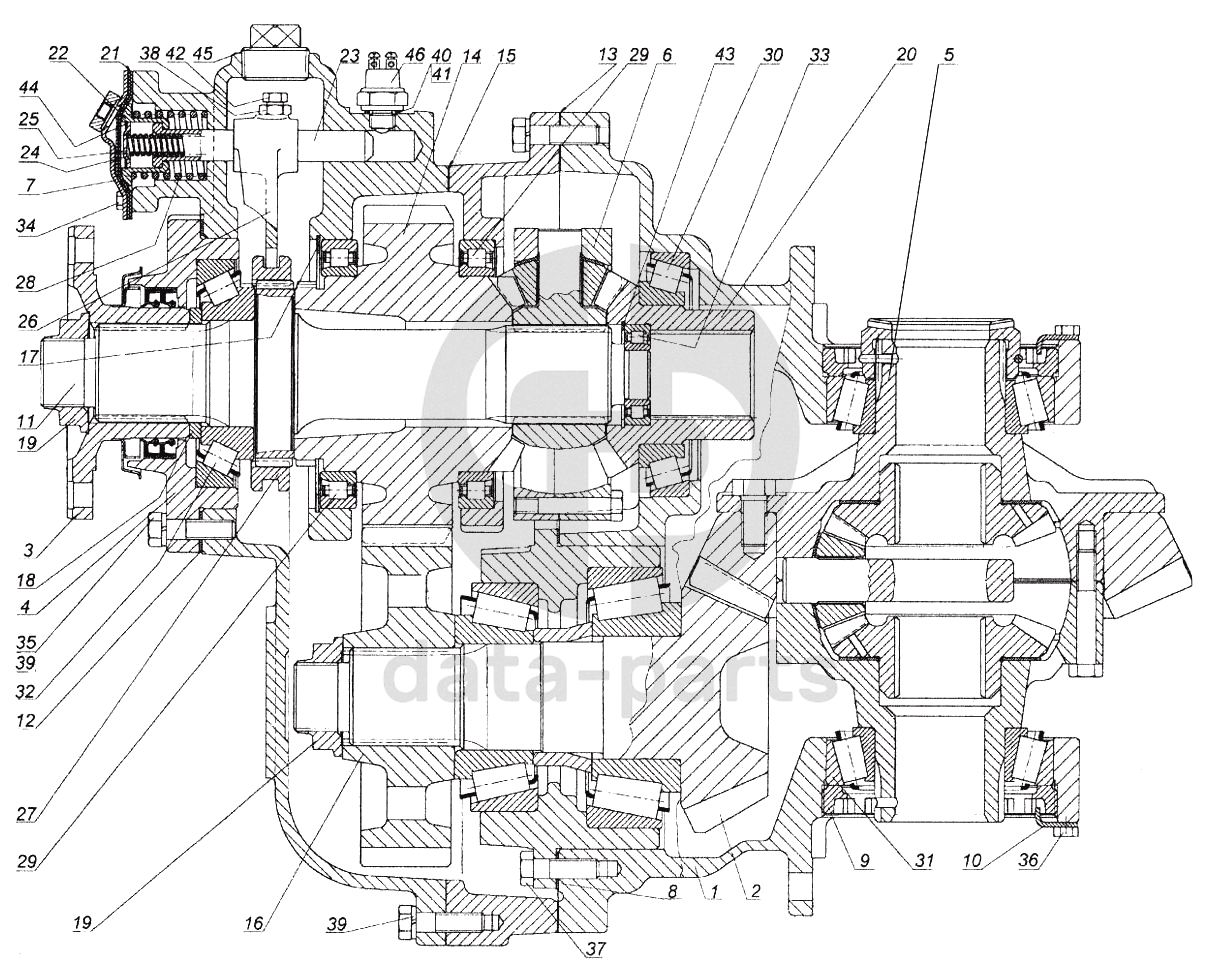 22 21 38 42 45 23 46 40 41 14 15 13 29 6 43 30 33 20 5

44
25
24
7
34
28
26
17
11
19
3
18
4
35
39
32
12
27
29
19

16 39 37 8 1 2 9 31 10 36

data-parts