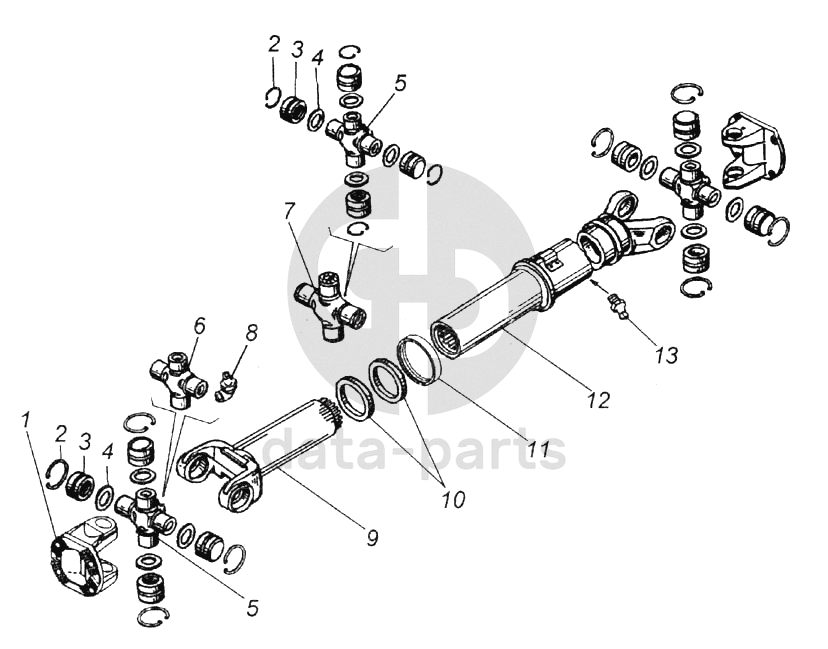 2 3 4 5
7
6 8
1
2 3 4
5
9
10
11
12
13
data-parts