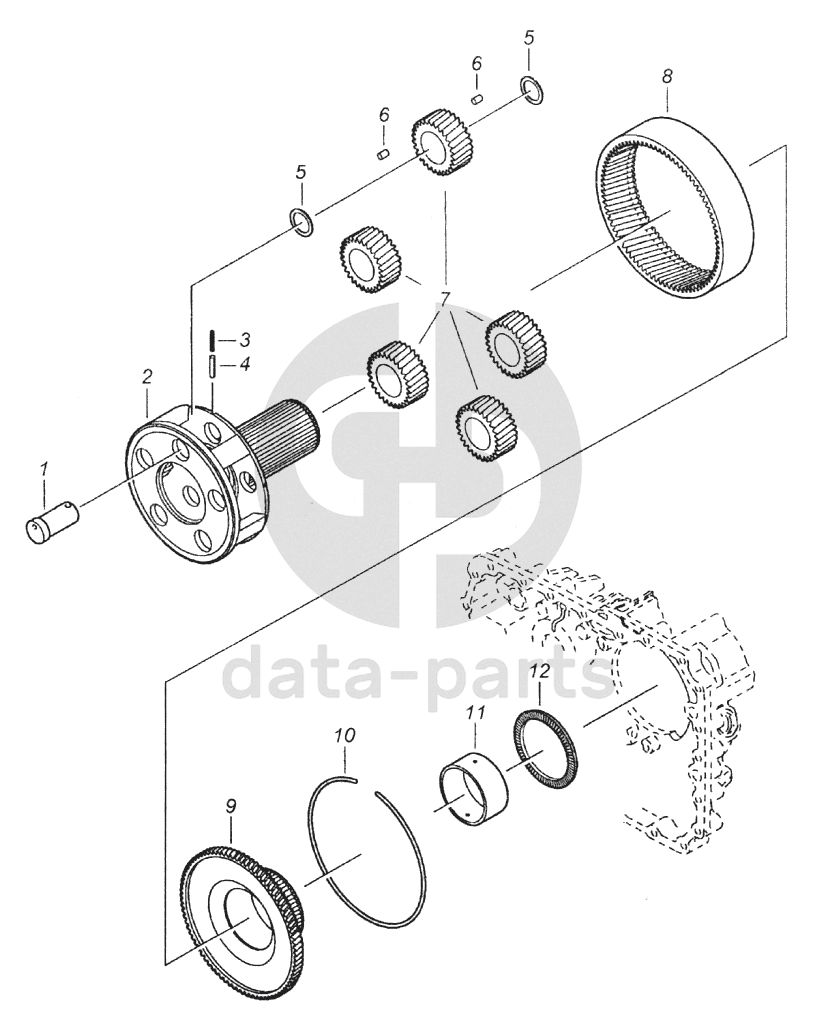 5
6
8
6
5
7
3
4
2
1
data-parts
12
11
10
9