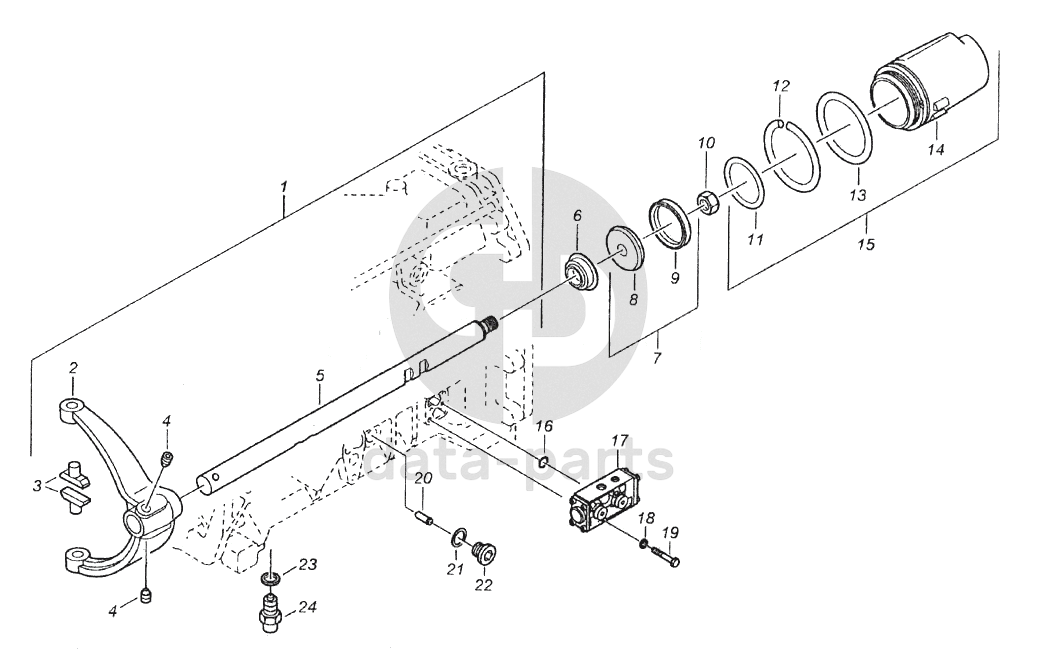 1
2
3
4
4
5
6
7
8
9
10
11
12
13
14
15
16
17
18
19
20
21
22
23
24
data-parts