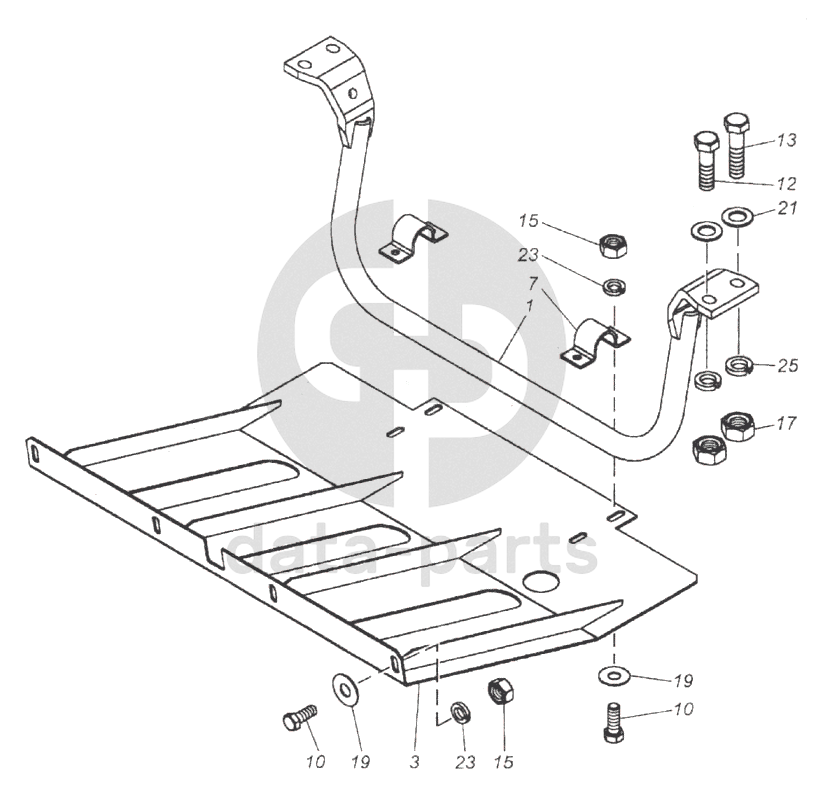 13
12
21
15
23
7
1
25
17
data-parts
19
10
10
19
3
23
15