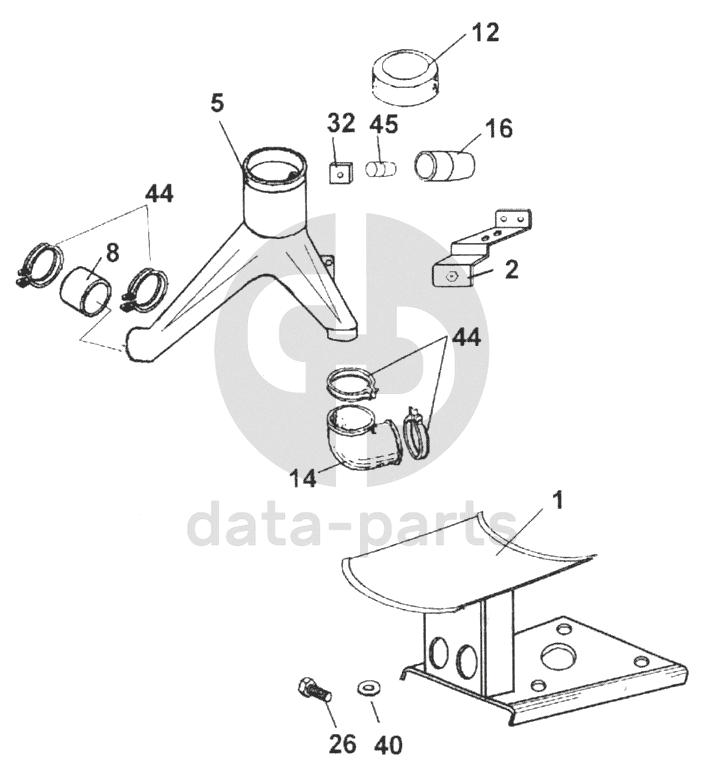 12
5
32
45
16
44
8
2
44
14
data-parts
1
26
40