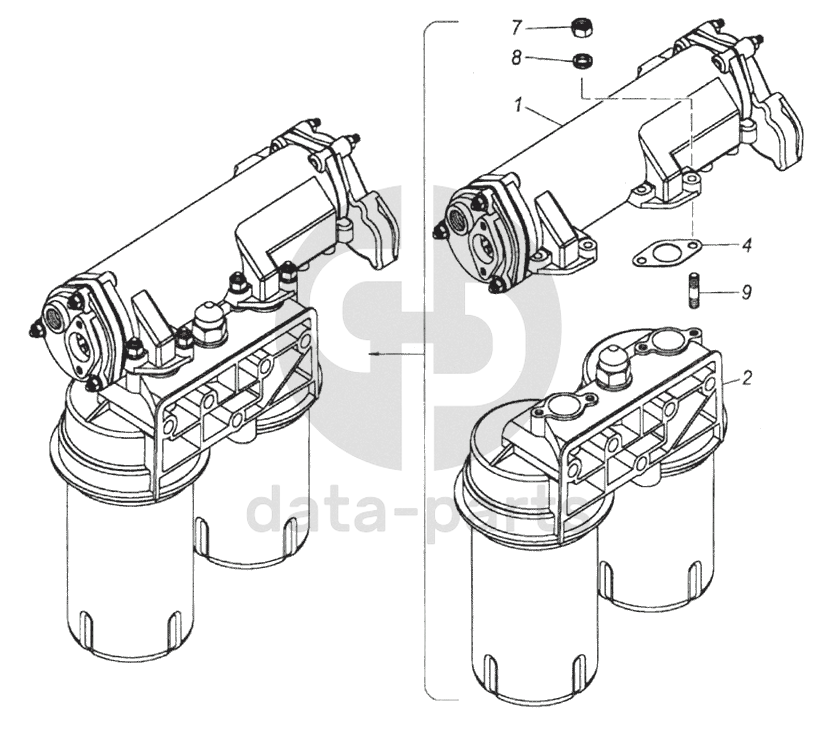 7
8
1
4
9
2
data-parts