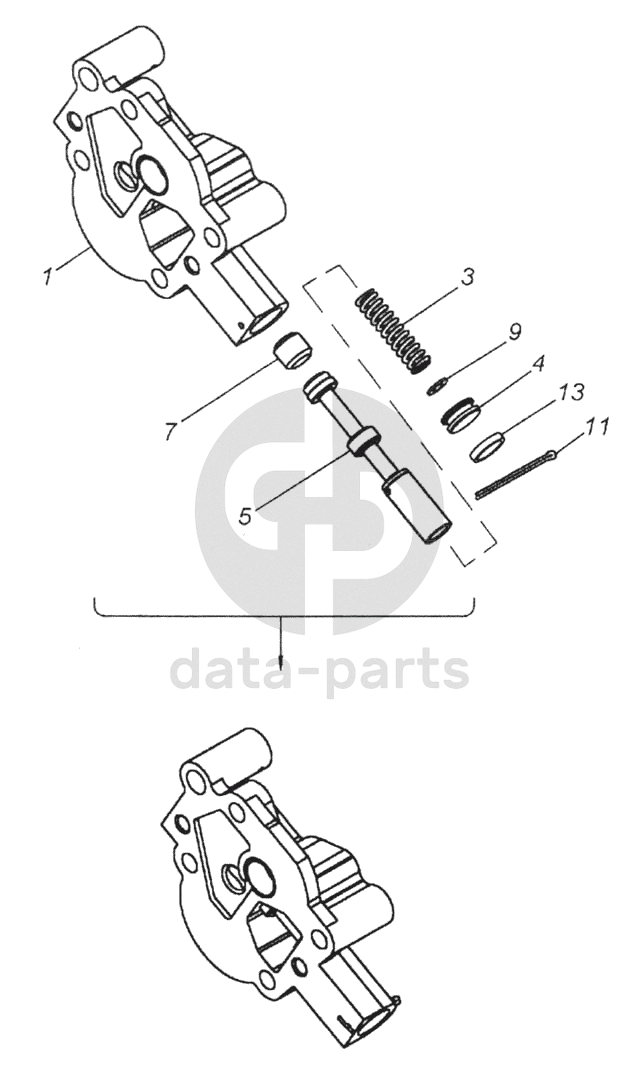 1
3
9
4
13
11
7
5
data-parts