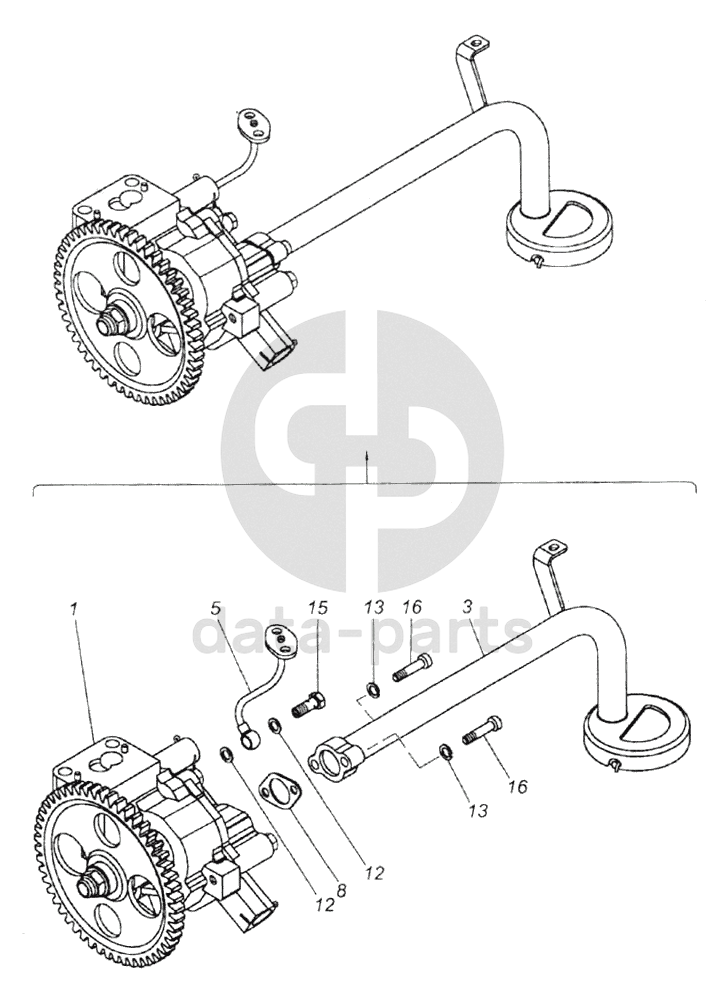 data-parts

1
5
15
13
16
3
13
16
12
8
12