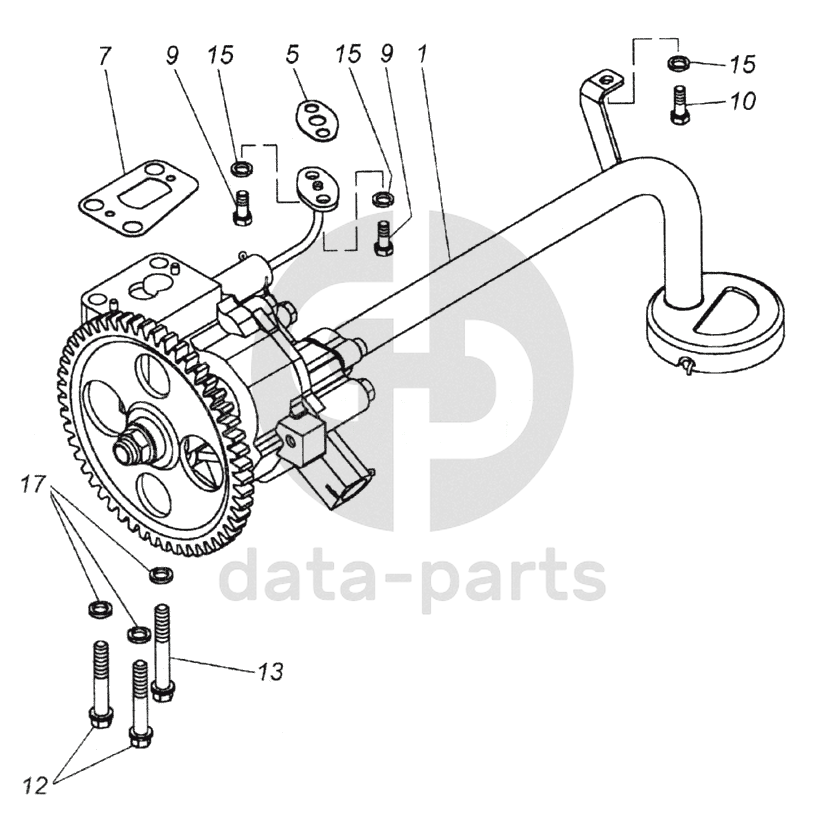 7
9
15
5
15
9
1
15
10
17
13
12
data-parts