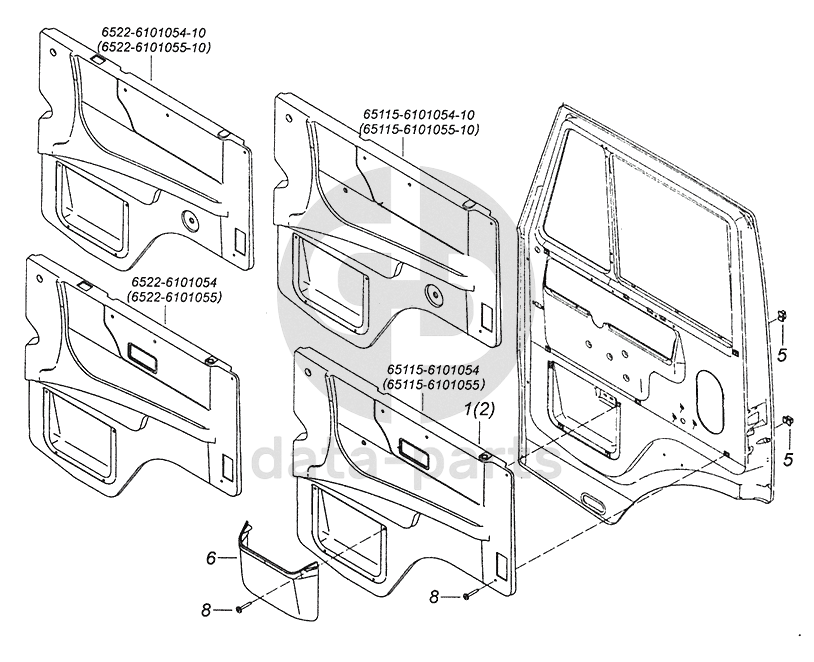 6522-6101054-10
(6522-6101055-10)

65115-6101054-10
(65115-6101055-10)

6522-6101054
(6522-6101055)

65115-6101054
(65115-6101055)

1(2)

5

5

6

8

8

data-parts