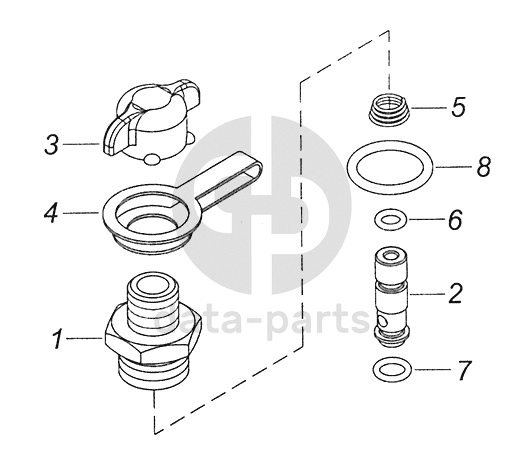 3
4
1
5
8
6
2
7
data-parts