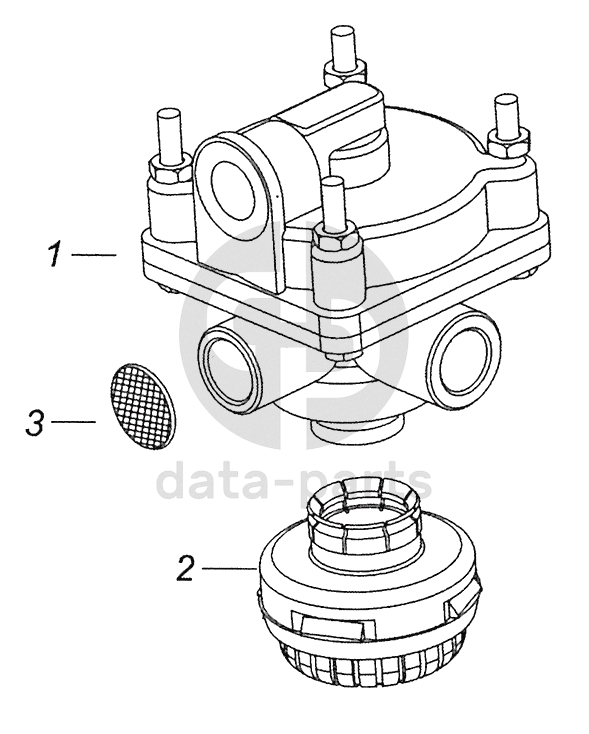 1

3

data-parts

2