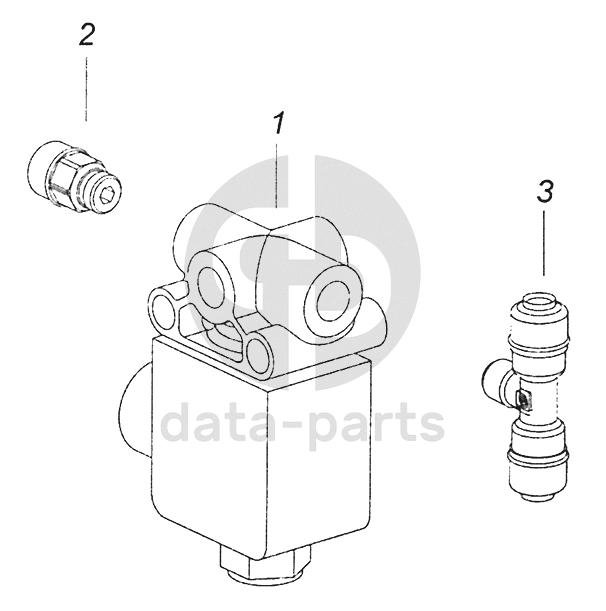 2

1

3

data-parts