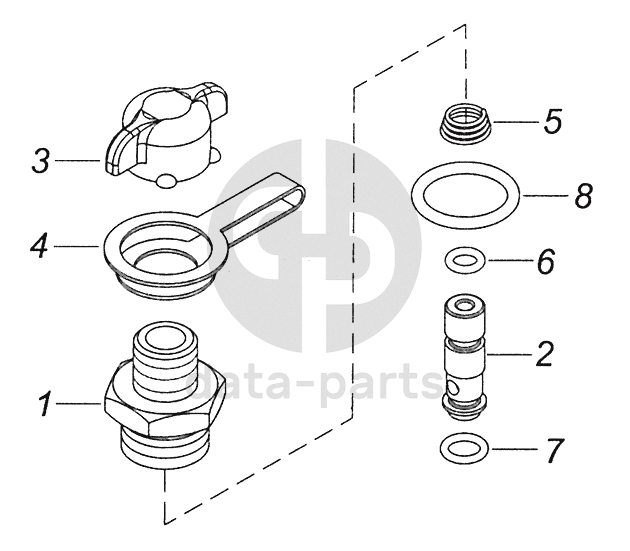 3
4
1
5
8
6
2
7
data-parts