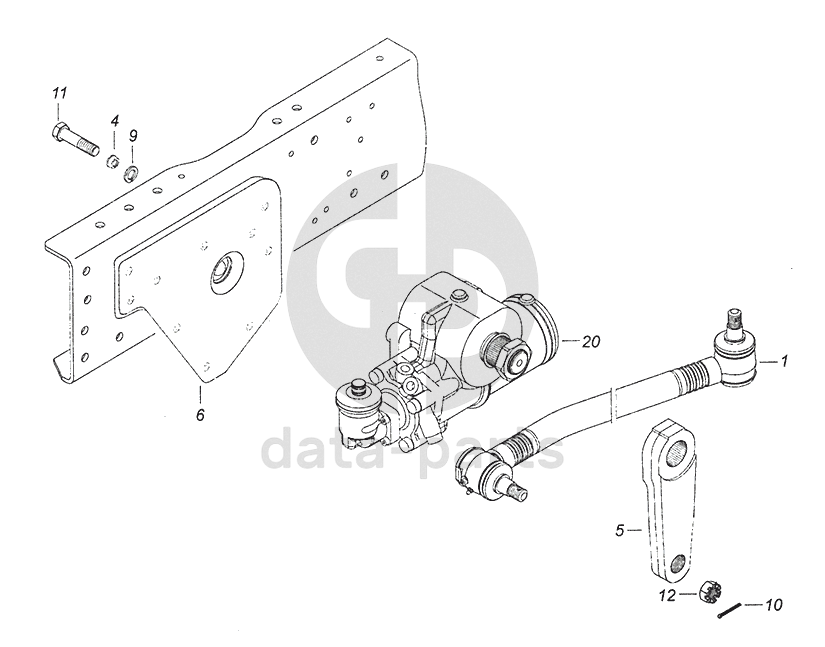 11
4
9
6
20
1
5
12
10
data-parts