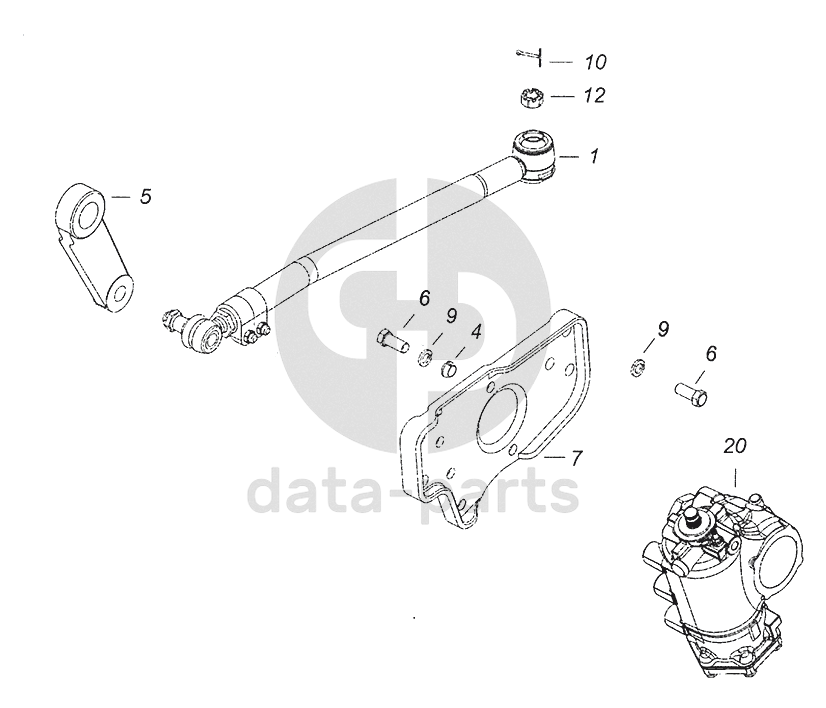 10
12
1
5
6
9
4
9
6
7
20
data-parts