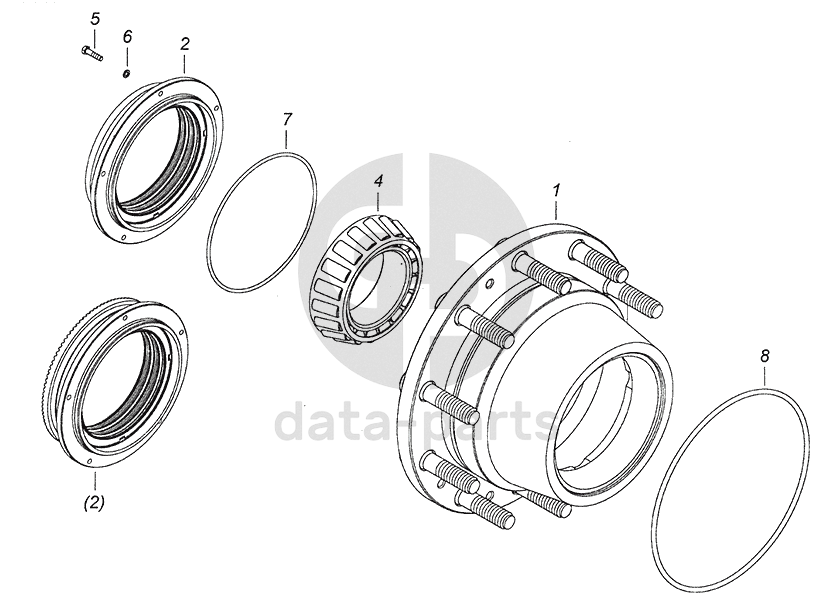 5
6
2
7
4
1
8
(2)
data-parts