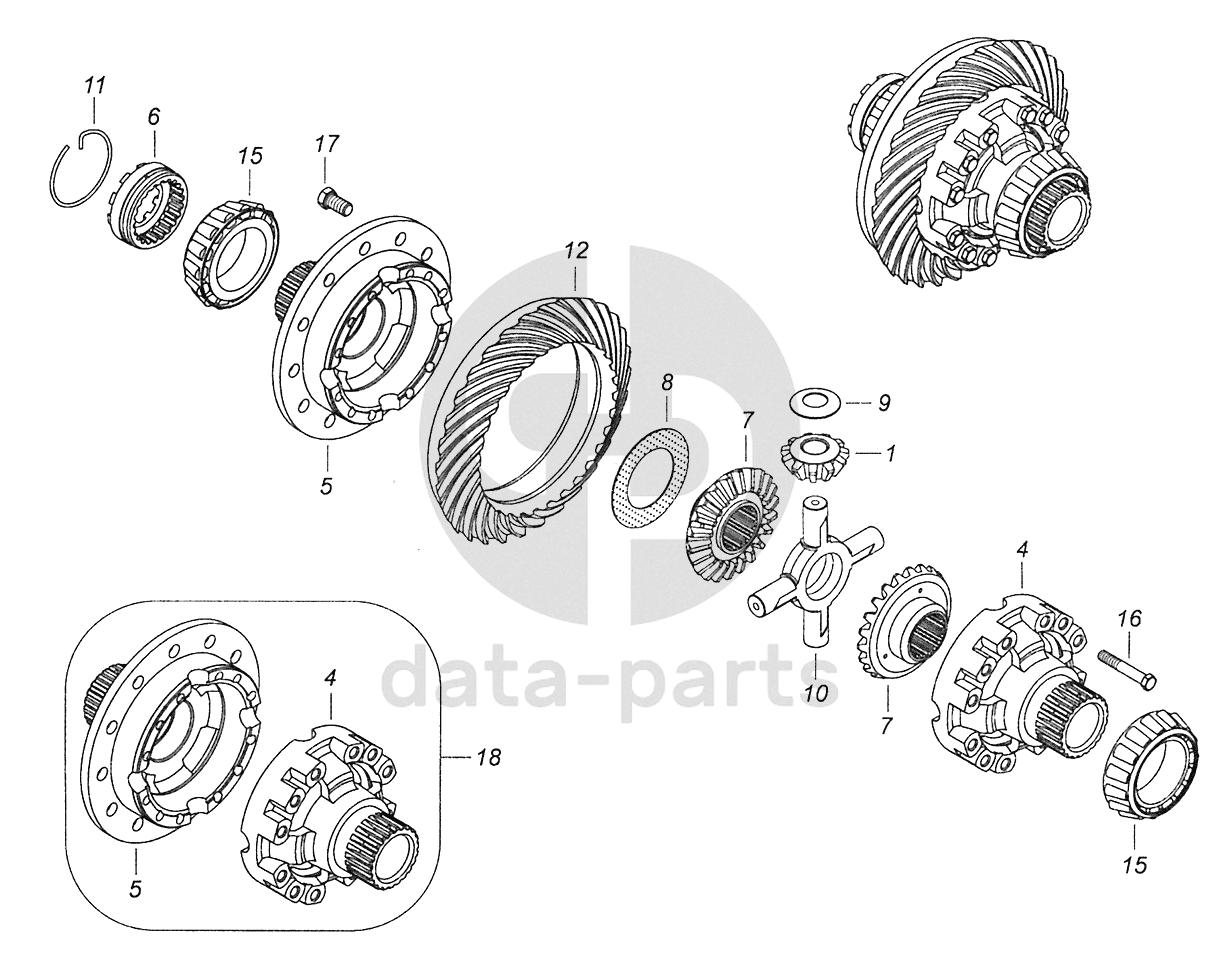 11
6
15
17
12
8
9
7
1
5
4
16
10
7
4
18
5
15
data-parts