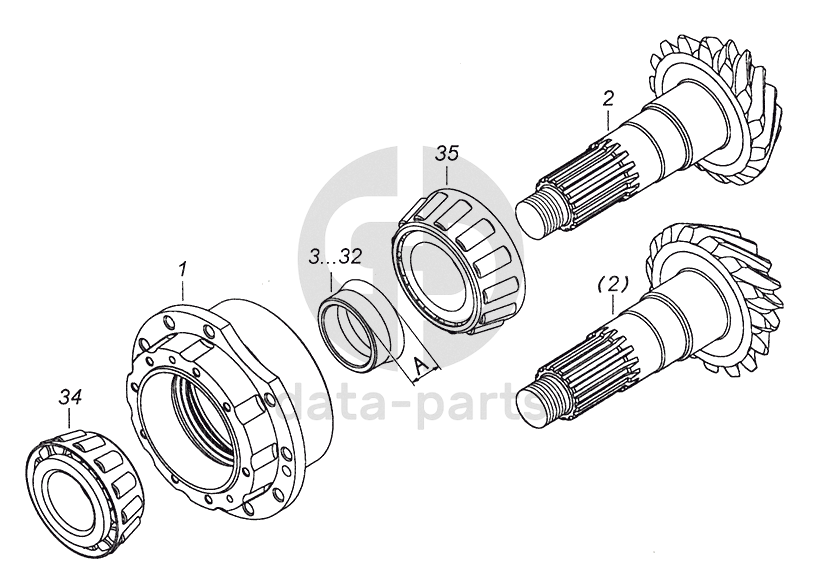 2
35
3...32
1
(2)
A
34
data-parts