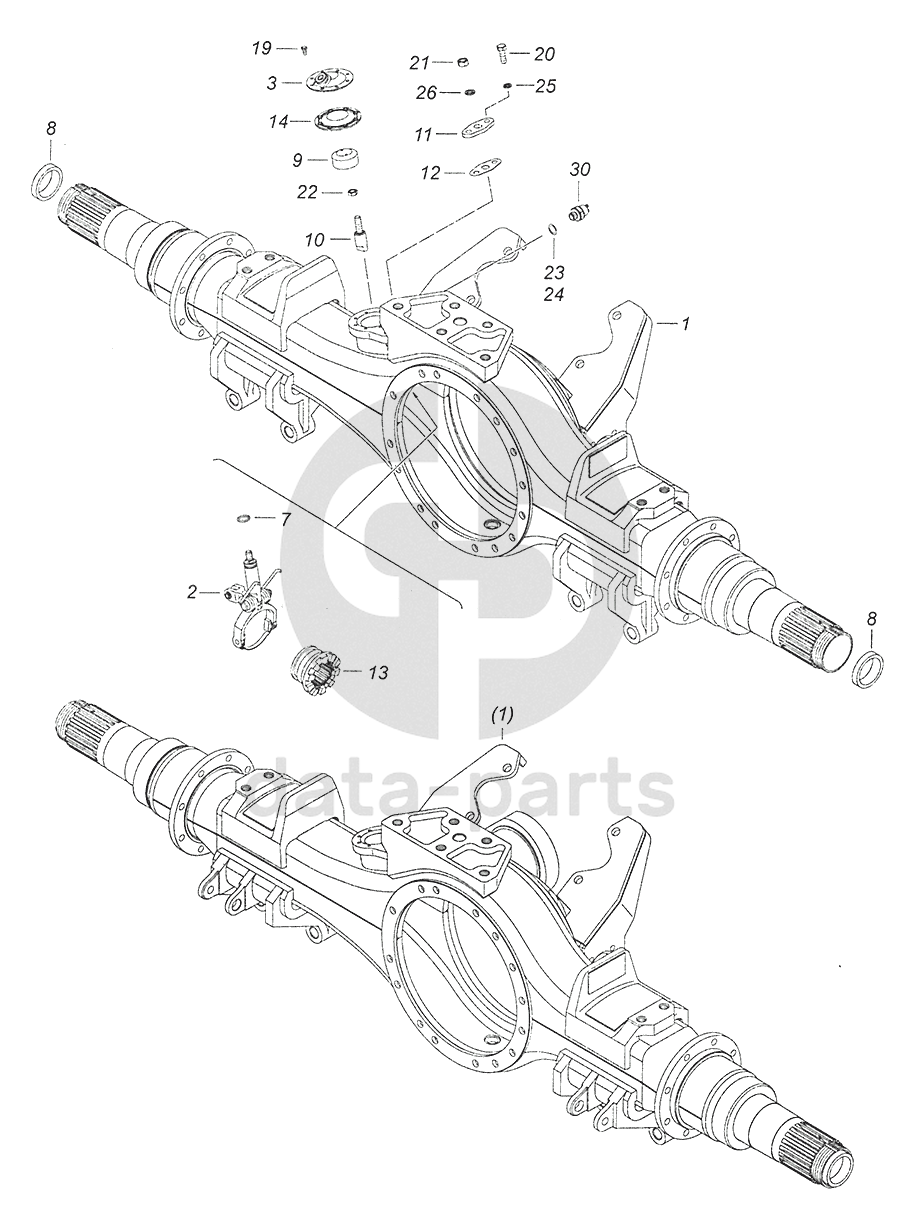 19
3
14
9
22
10
21
20
26
25
11
12
30
23
24
8
1
7
2
13
8
(1)
data-parts