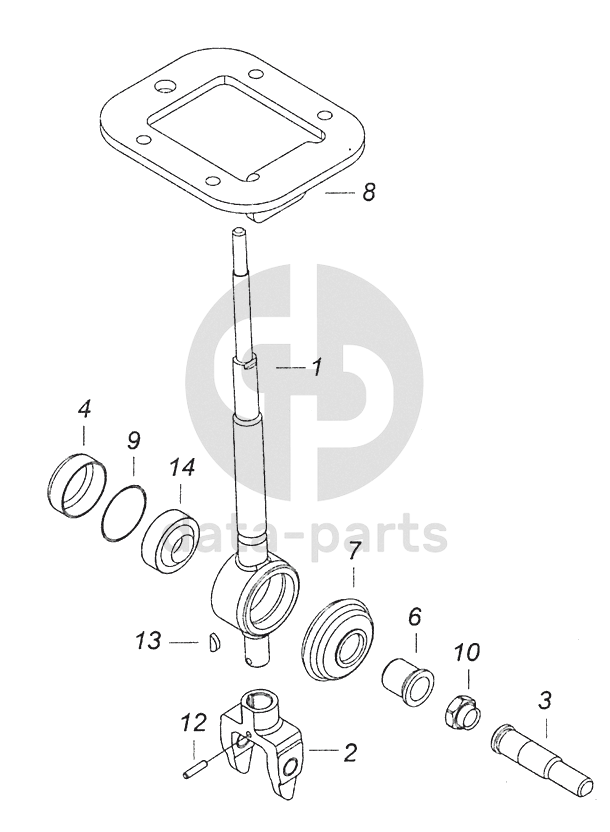 8
1
4
9
14
data-parts
7
13
6
10
3
12
2