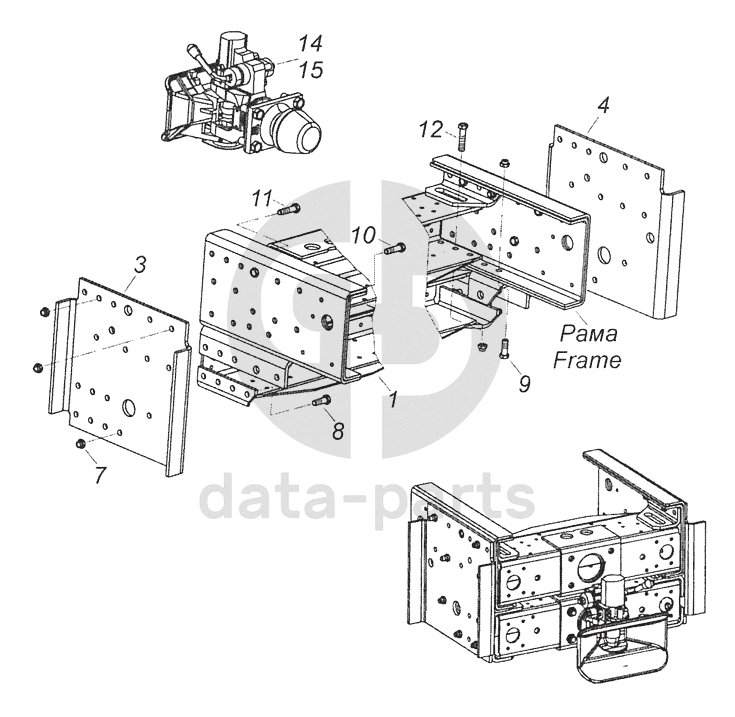 14
15
12
4
11
10
3
Рама
Frame
9
1
8
7
data-parts