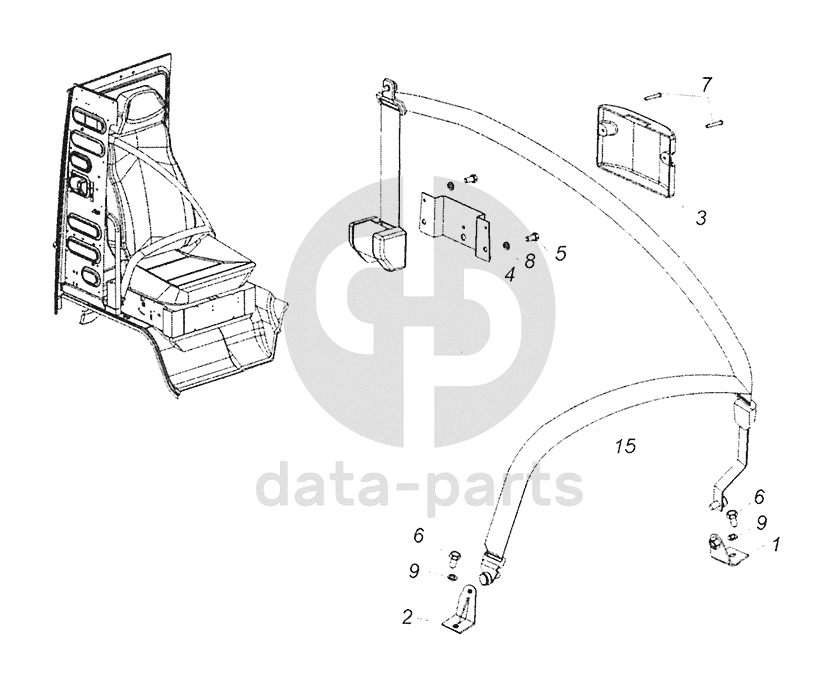 7
3
5
8
4
15
data-parts
6
9
1
6
9
2