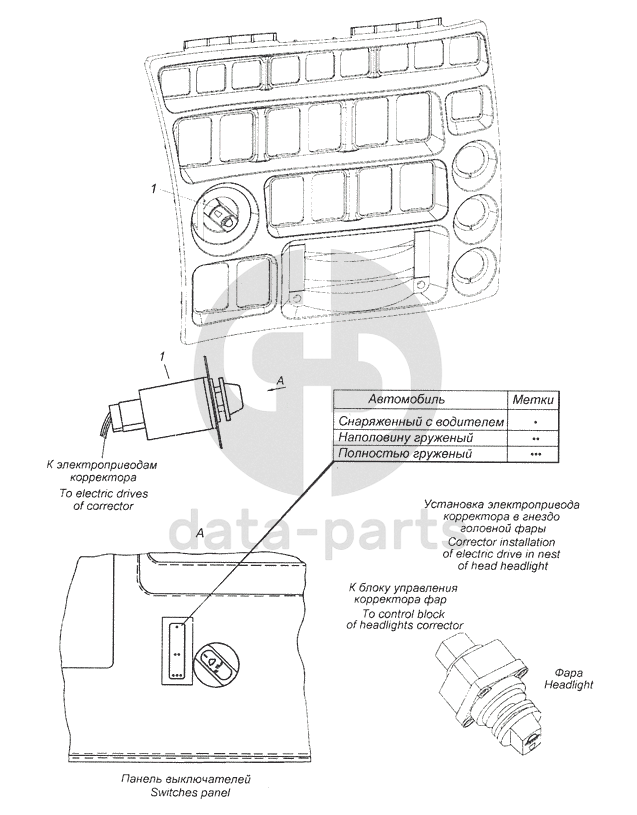 1

1

A

| Автомобиль | Метки |
|---|---|
| Снаряженный с водителем | • |
| Наполовину груженый | •• |
| Полностью груженый | ••• |

К электроприводам корректора
To electric drives of corrector

data-parts

A

Установка электропривода корректора в гнездо головной фары
Corrector installation of electric drive in nest of head headlight

К блоку управления корректора фар
To control block of headlights corrector

Фара
Headlight

Панель выключателей
Switches panel