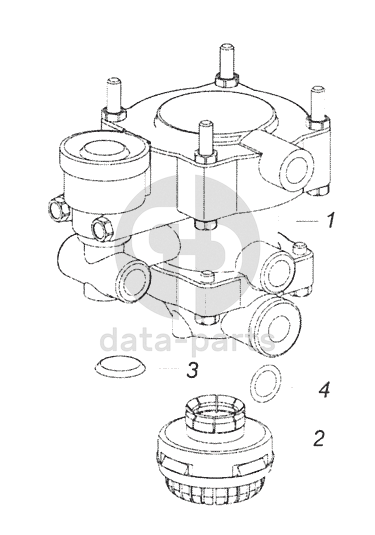 1

data-parts

3

4

2