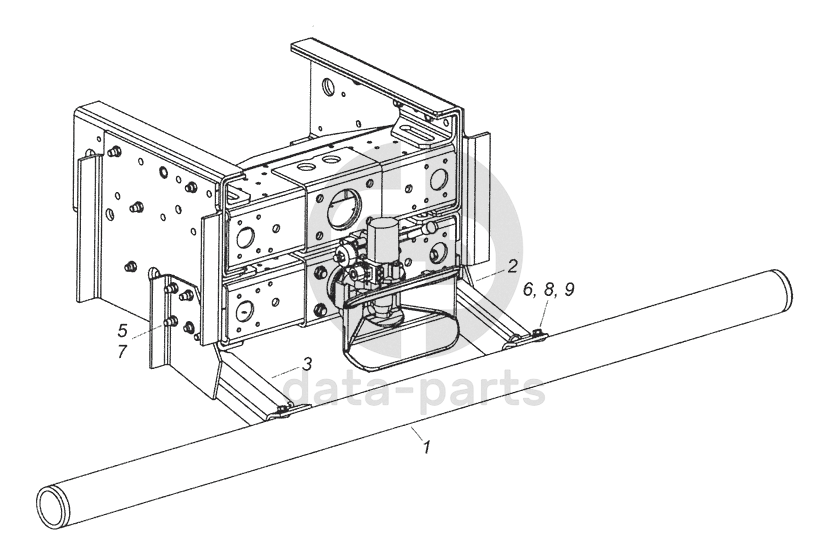 2
6, 8, 9
5
7
3
data-parts
1