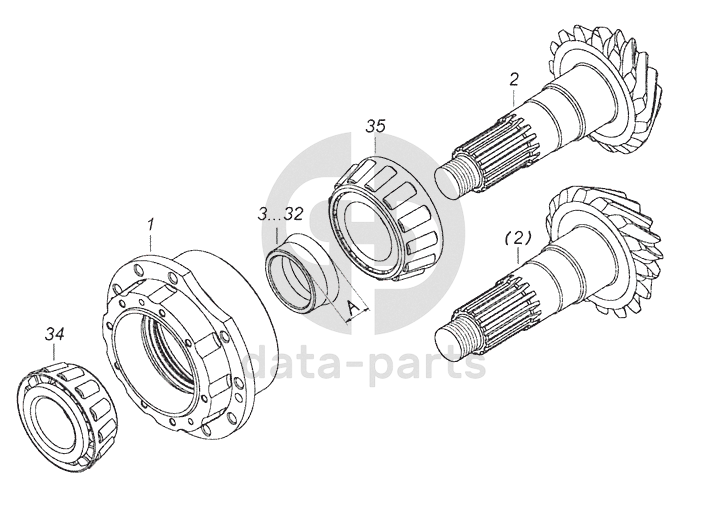 2
35
3...32
(2)
1
A
34
data-parts