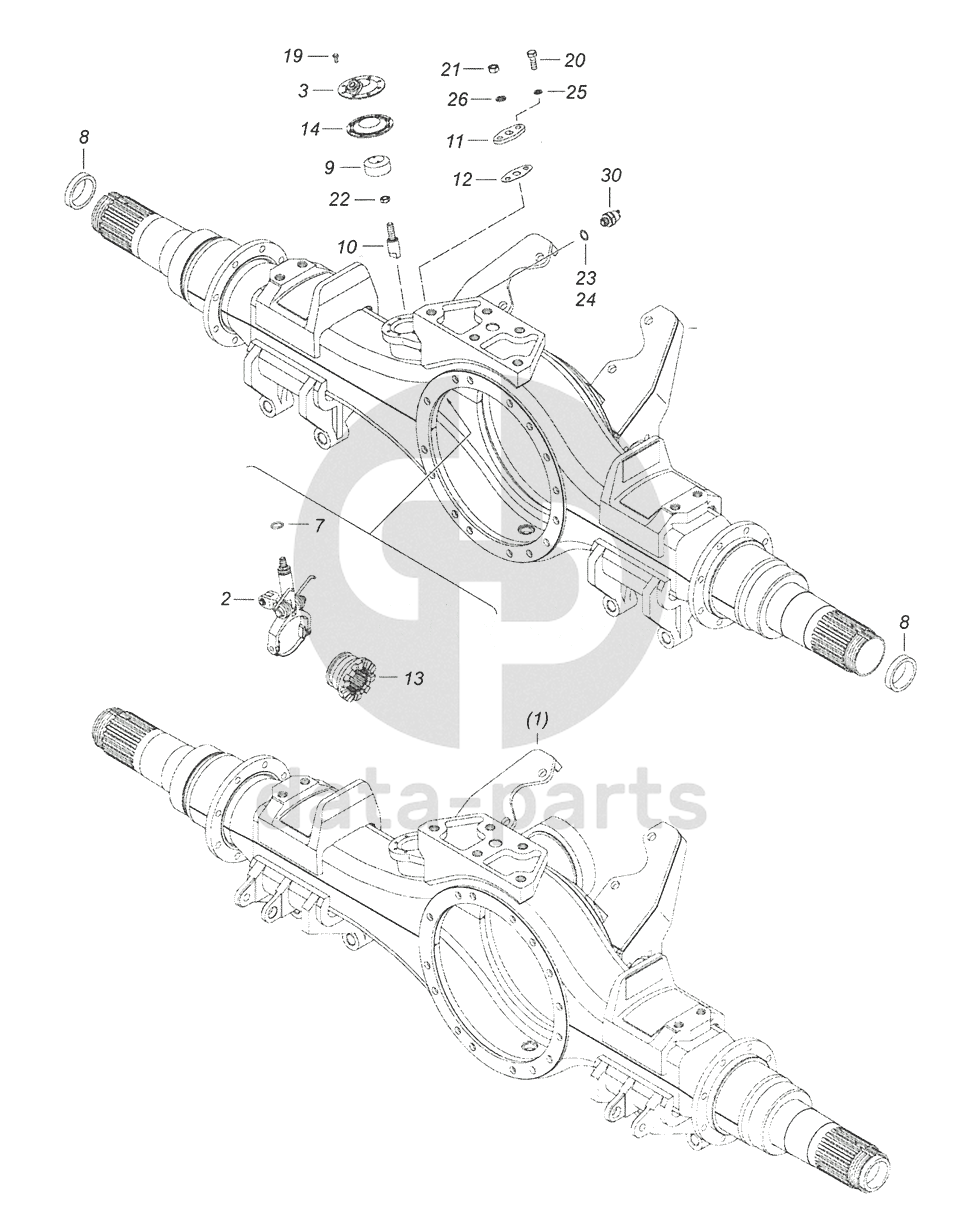 19
3
14
9
22
10
21
26
11
12
20
25
30
23
24
8
7
2
13
8
(1)
data-parts