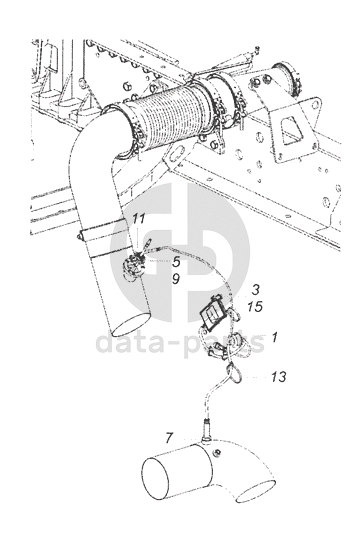 11
5
9
3
15
1
13
7
data-parts