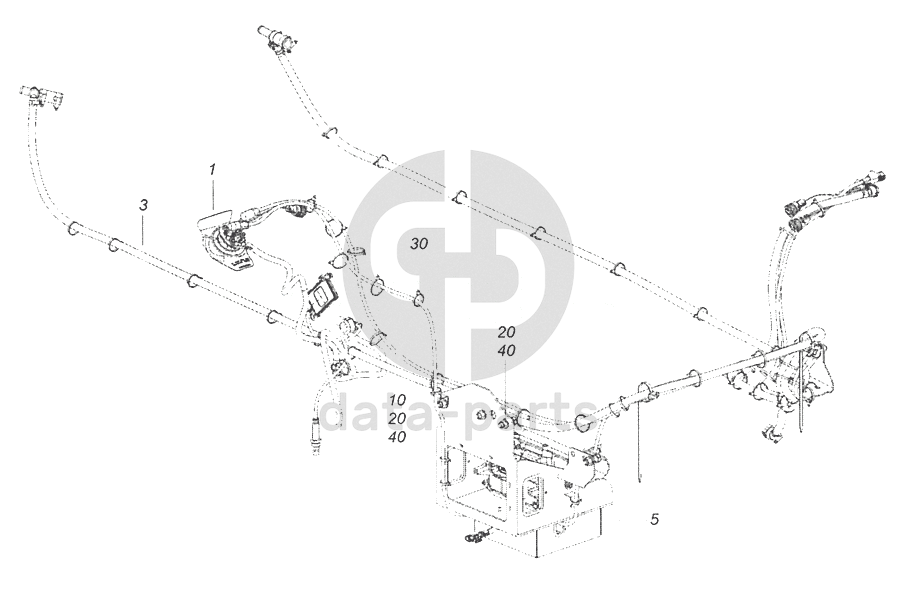 1
3
30
20
40
10
20
40
5
data-parts