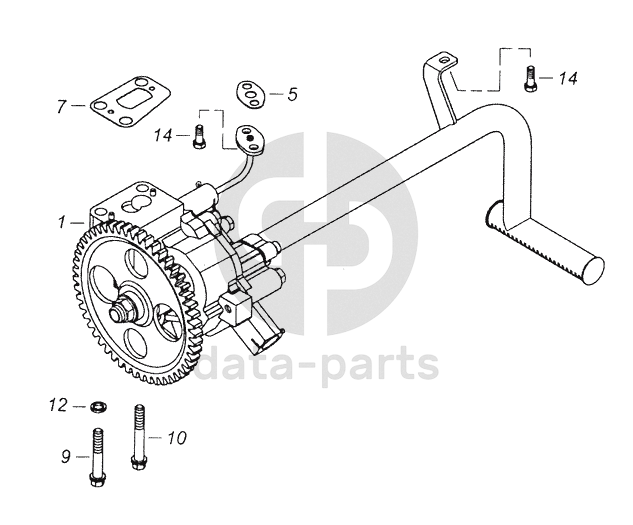 14
7
5
14
1
data-parts
12
10
9