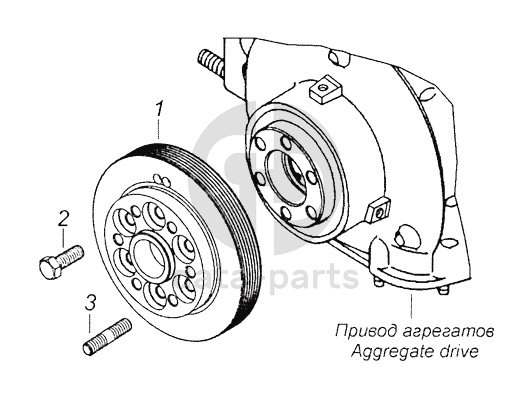 1
2
3
data-parts
Привод агрегатов
Aggregate drive