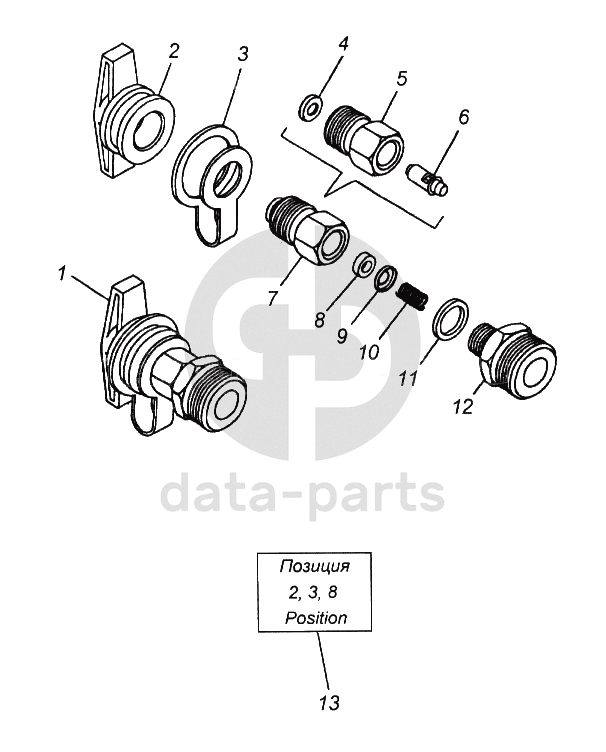 2
3
4
5
6
1
7
8
9
10
11
12

data-parts

Позиция
2, 3, 8
Position

13