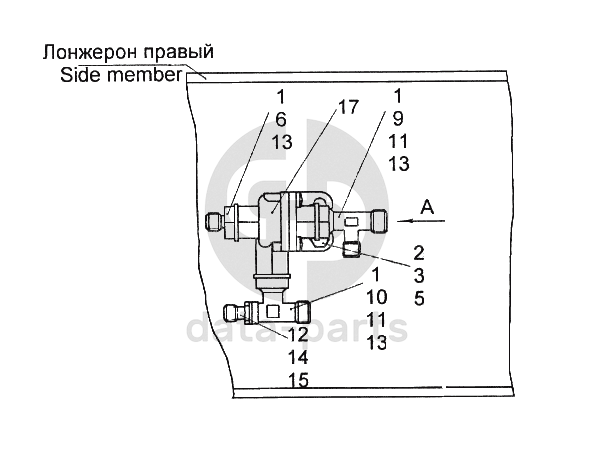 Лонжерон правый
Side member

1
6
13

17

1
9
11
13

A

2
3
5

1
10
11
13

12
14
15

data-parts