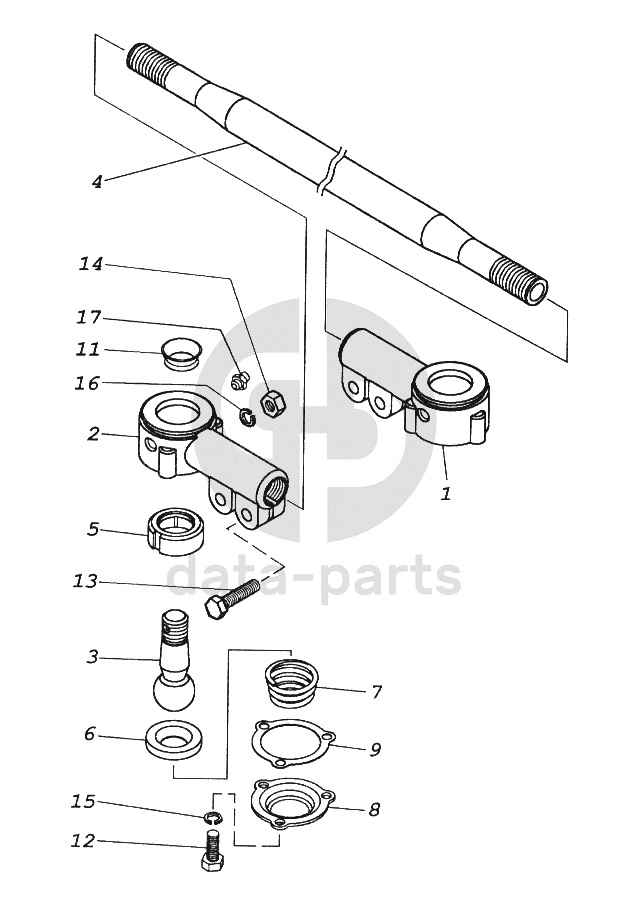 4
14
17
11
16
2
1
5
data-parts
13
3
7
6
9
15
8
12