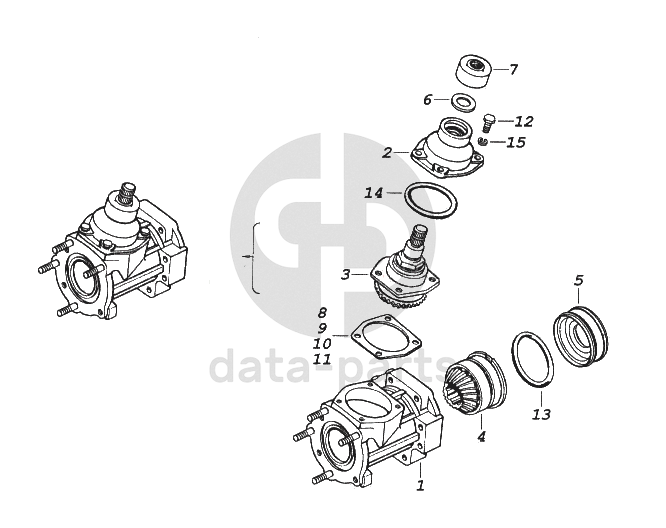 7
6
12
15
2
14
3
5
8
9
10
11
data-parts
13
4
1