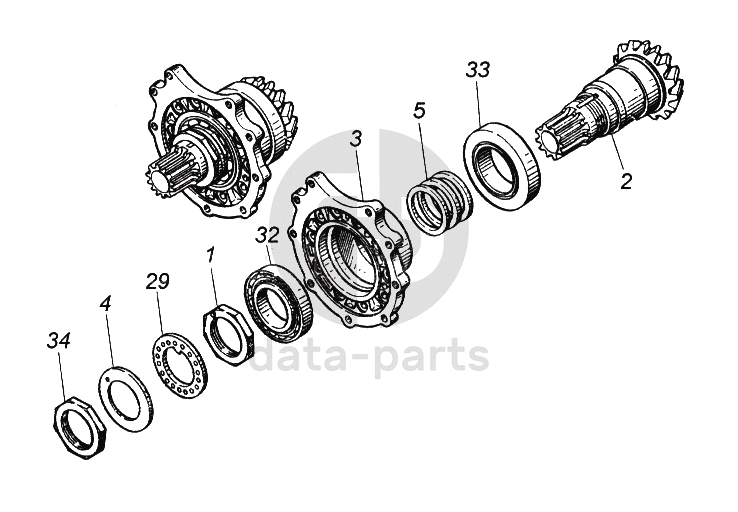 33
5
3
2
32
1
29
4
34
data-parts