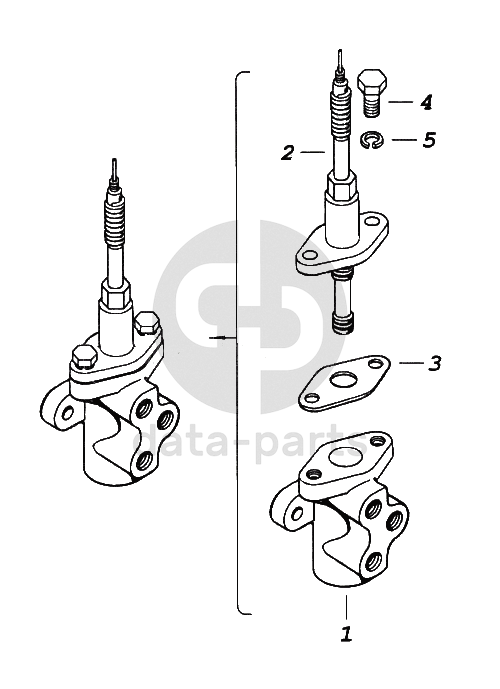 4
5
2
3
data-parts
1