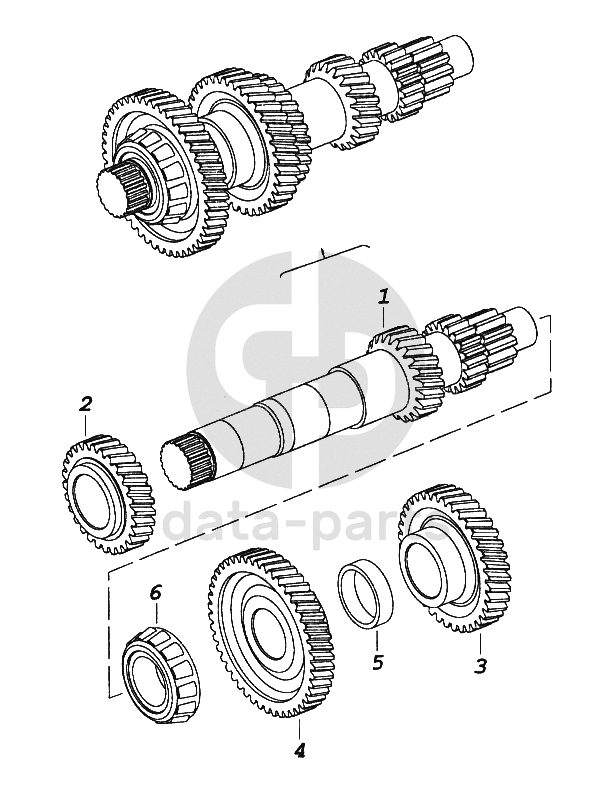 1
2
data-parts
6
5
3
4