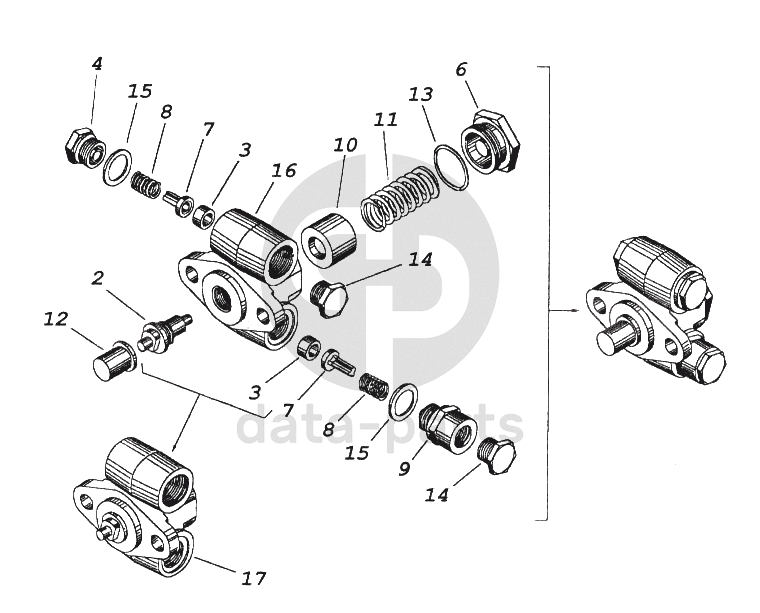 4
15
8
7
3
16
10
11
13
6
14
2
12
3
7
8
15
9
14
17
data-parts