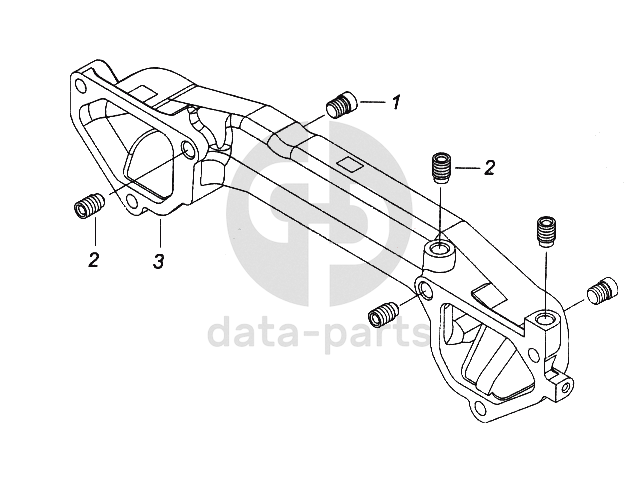 1
2
2
3
data-parts