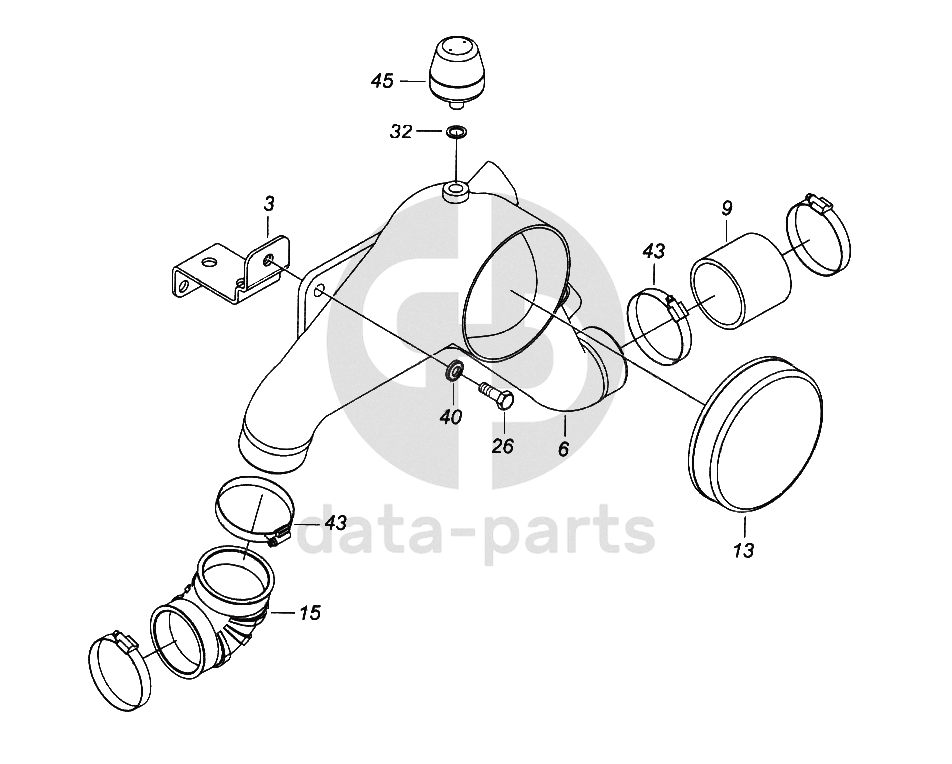 45
32
3
9
43
40
26
6
43
data-parts
13
15