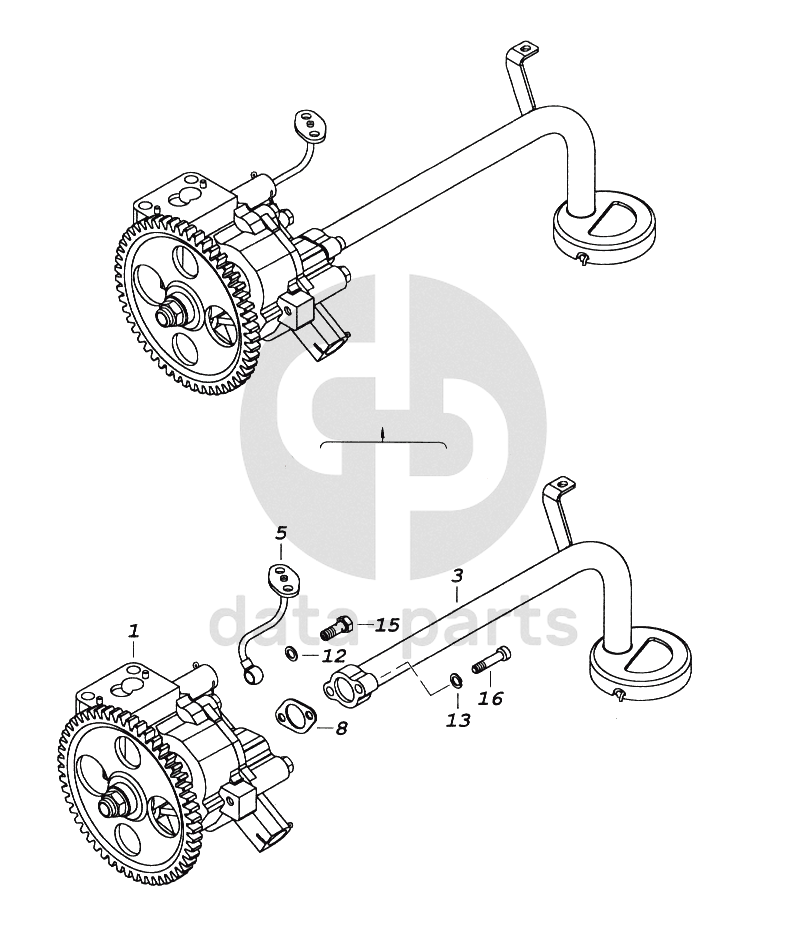 5
3
1
15
12
8
13
16
data-parts