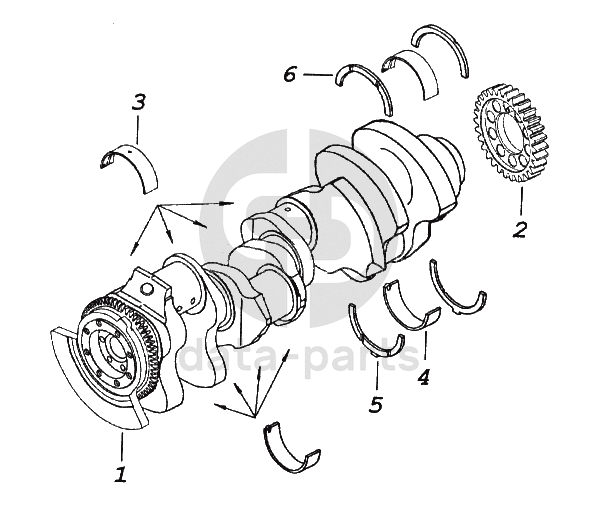 6
3
2
4
5
1
data-parts