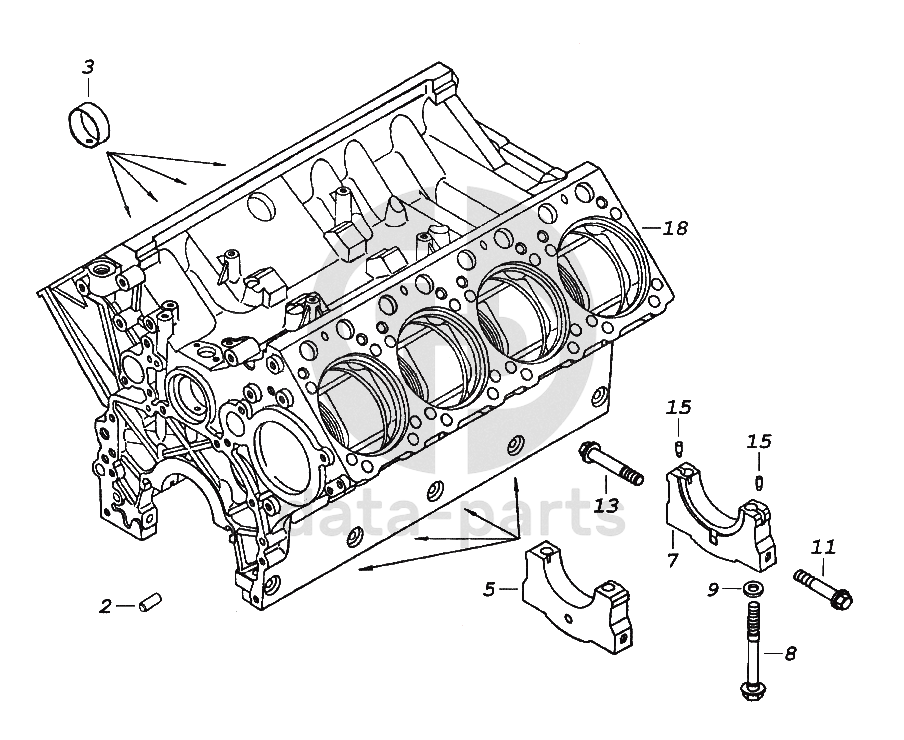 3
18
15
15
13
7
11
5
9
2
8
data-parts