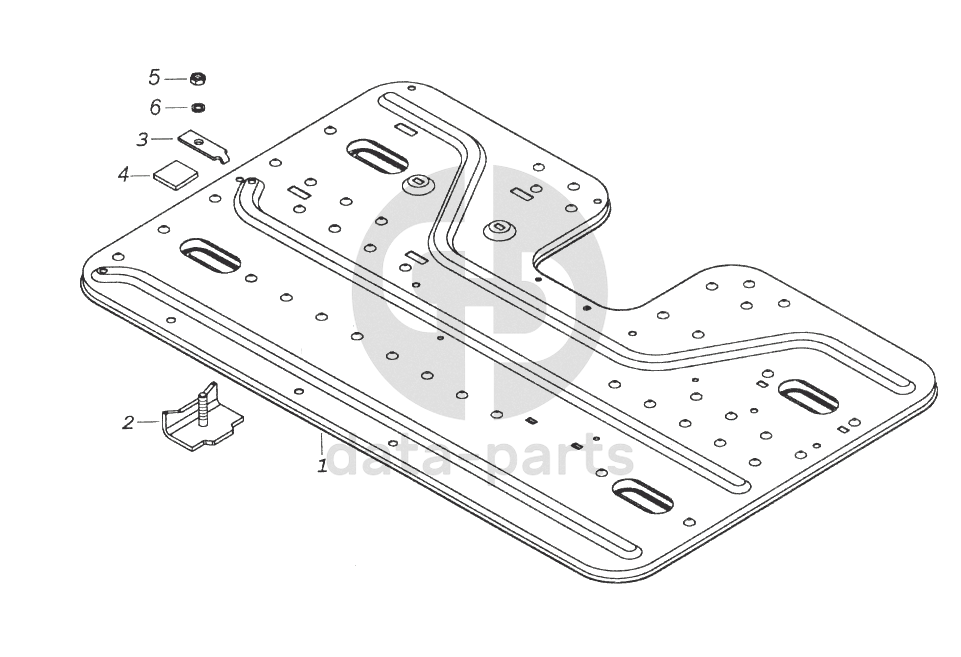 5
6
3
4
2
1
data-parts