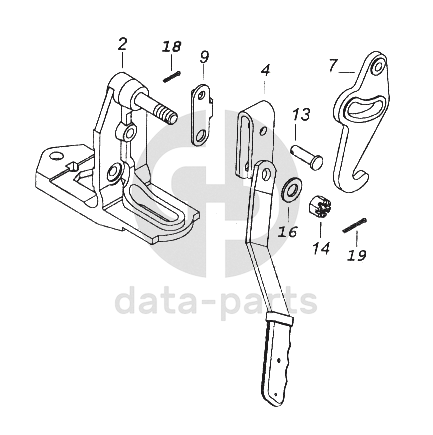 2
18
9
4
7
13
16
14
19
data-parts