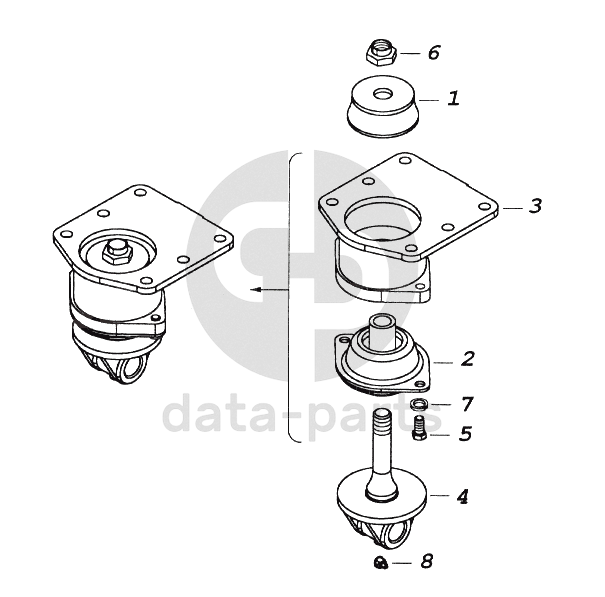 6
1
3
2
7
5
4
8
data-parts